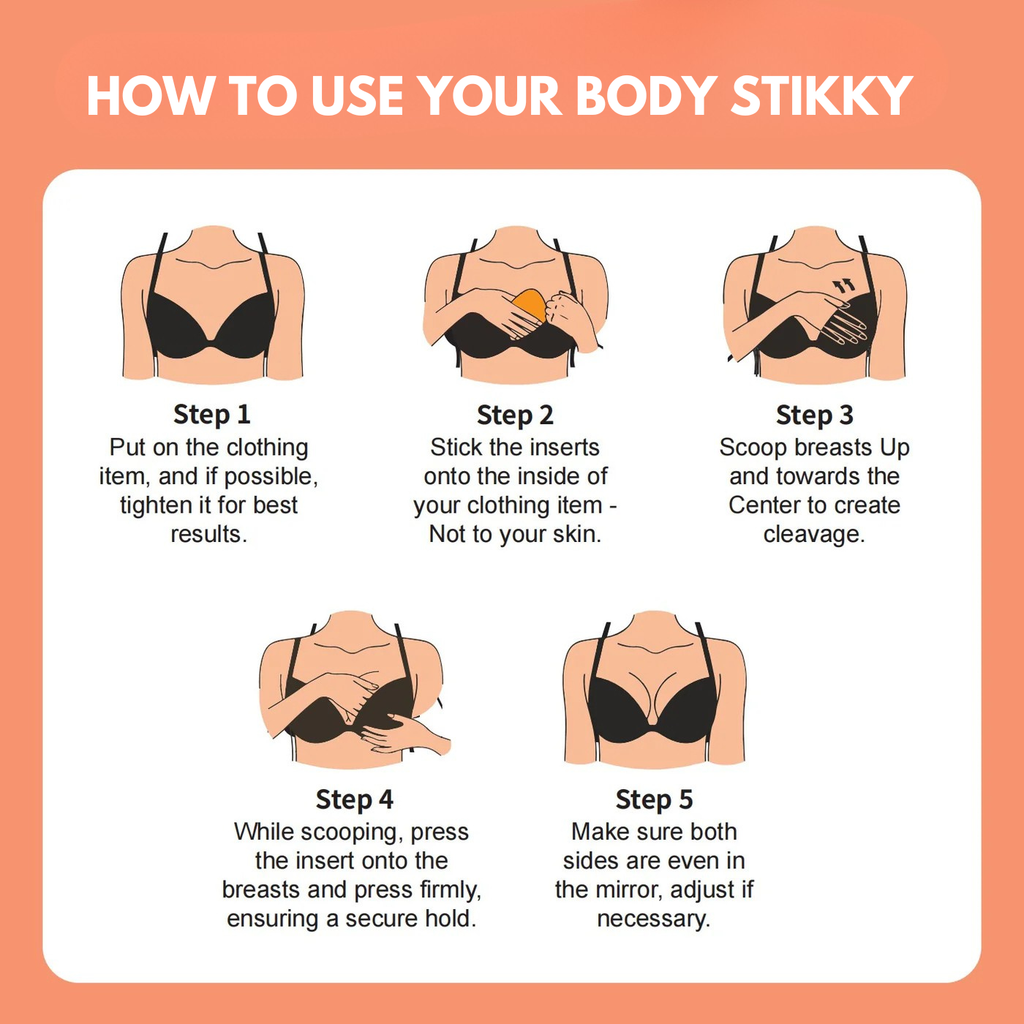 HOW TO USE YOUR BODY STIKKY

Step 1
Put on the clothing item, and if possible, tighten it for best results.

Step 2
Stick the inserts onto the inside of your clothing item - Not to your skin.

Step 3
Scoop breasts Up and towards the Center to create cleavage.

Step 4
While scooping, press the insert onto the breasts and press firmly, ensuring a secure hold.

Step 5
Make sure both sides are even in the mirror, adjust if necessary.